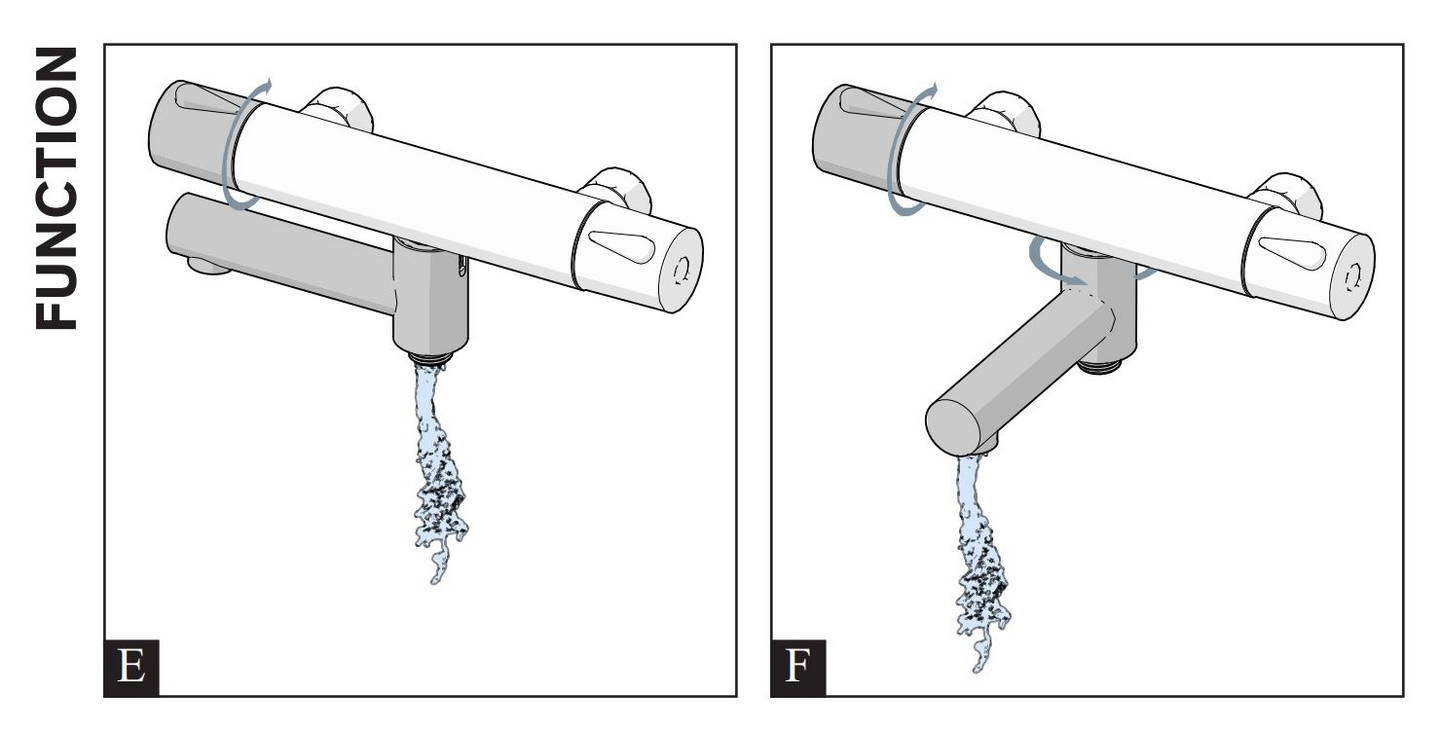 FUNCTION

E

F