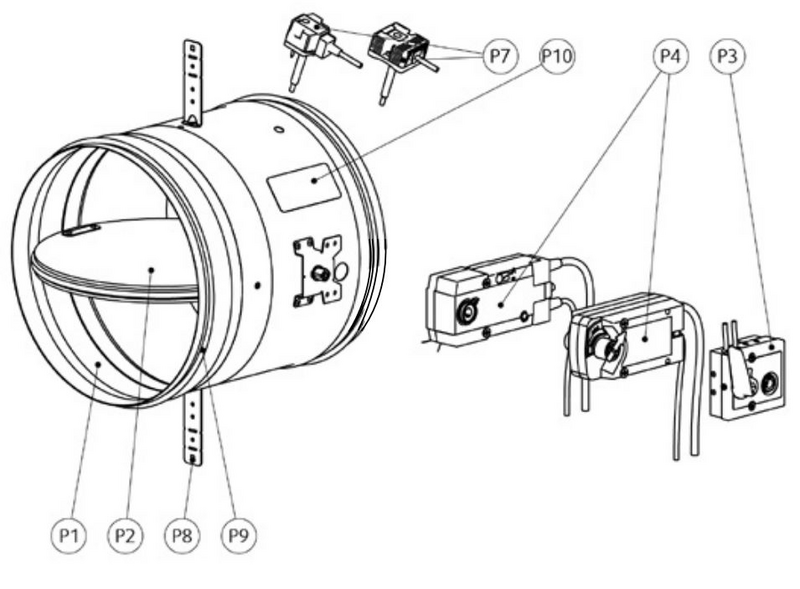 P7
P10
P4
P3
P1
P2
P8
P9