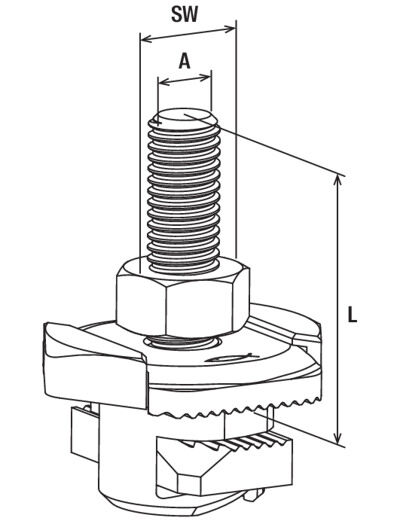 SW
A
L