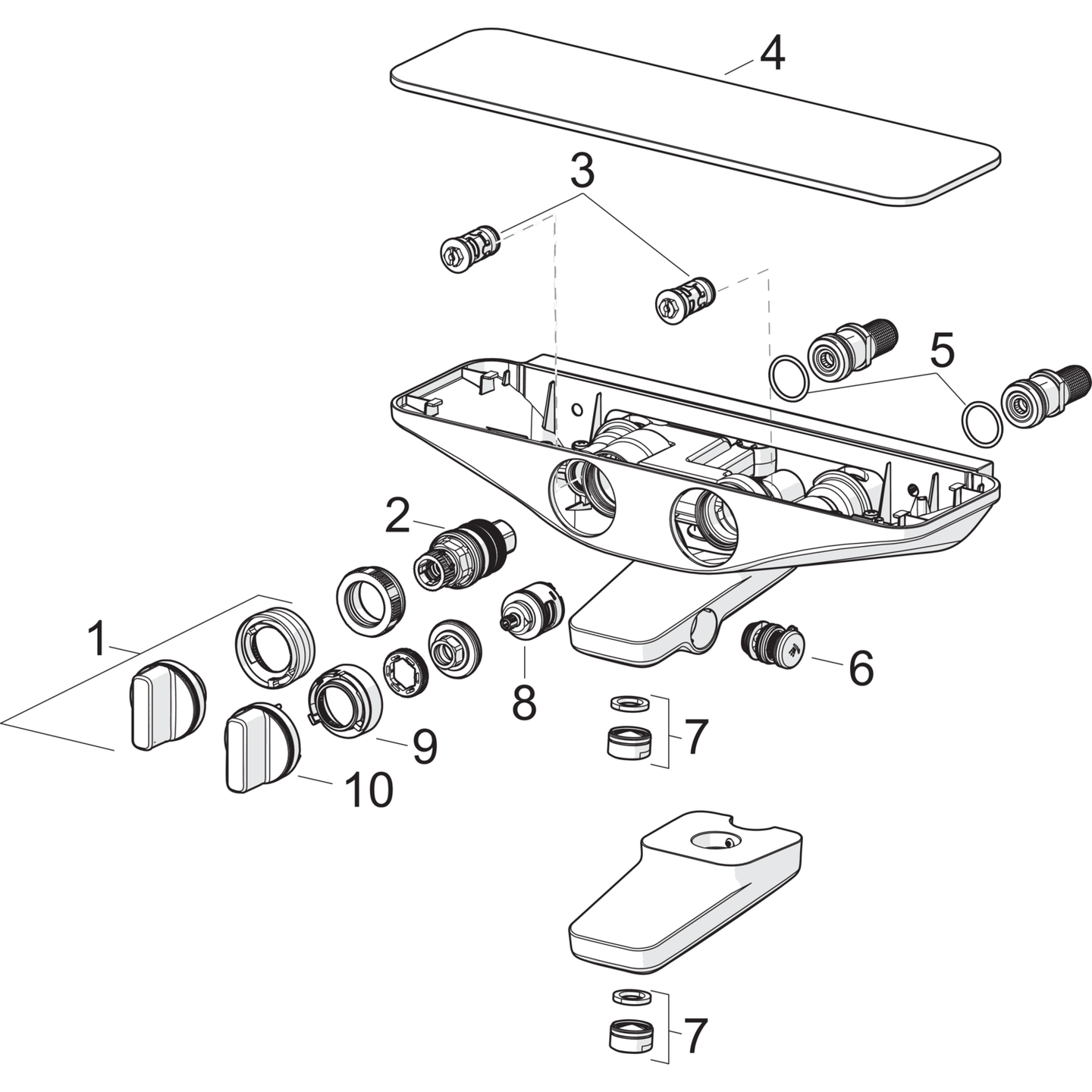 4
3
5
2
1
8
6
7
9
10
7