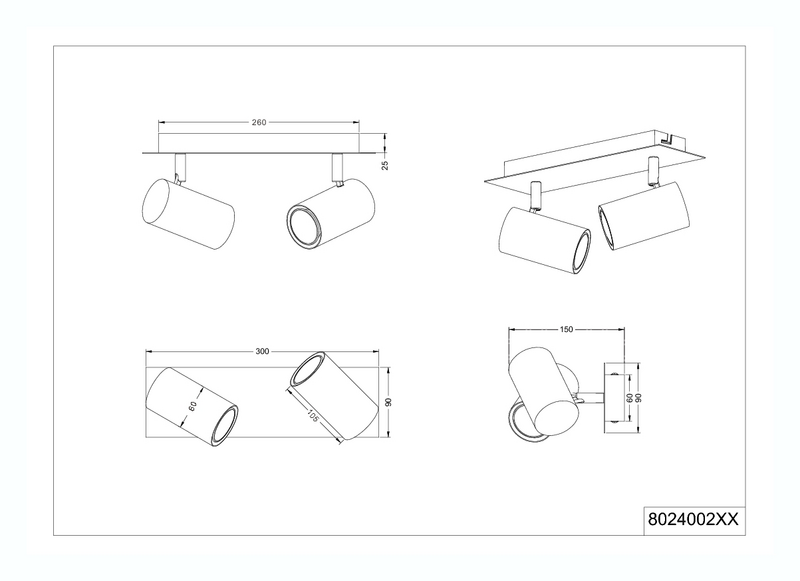 260

25

300

60

105

90

150

60

90

8024002XX