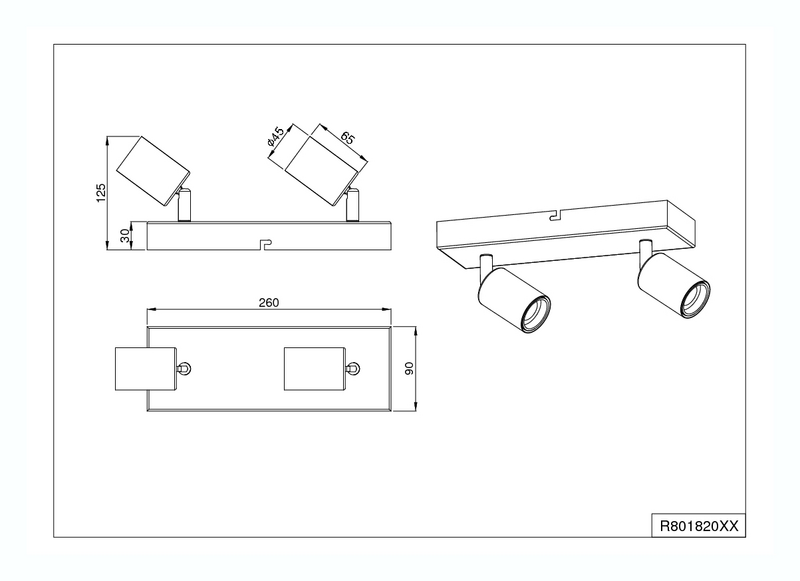 125
30
ø45
65
260
90
R801820XX