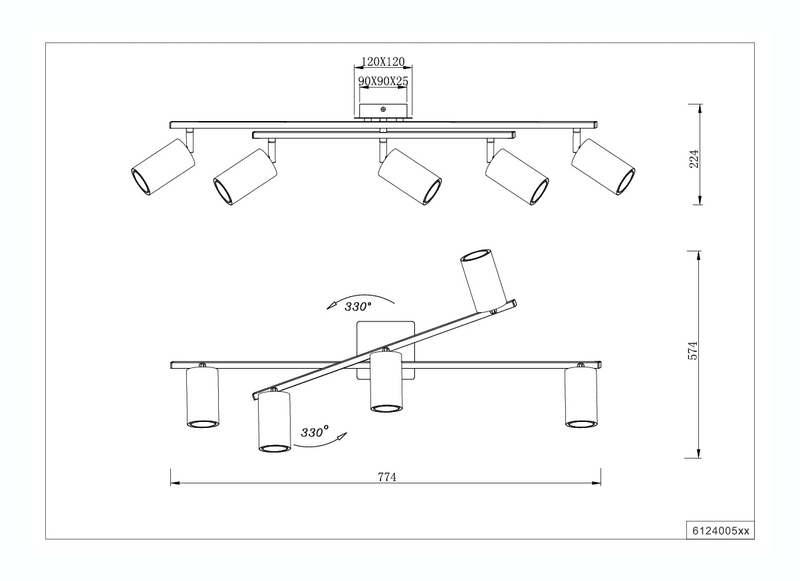 120X120
90X90X25
224
330°
330°
574
774
6124005xx