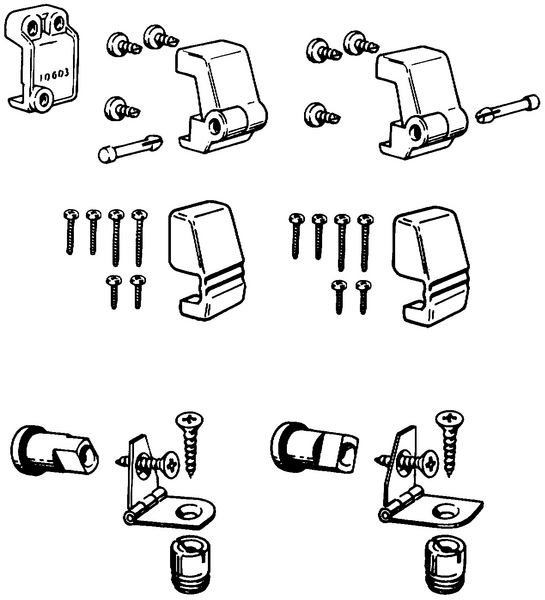 10603