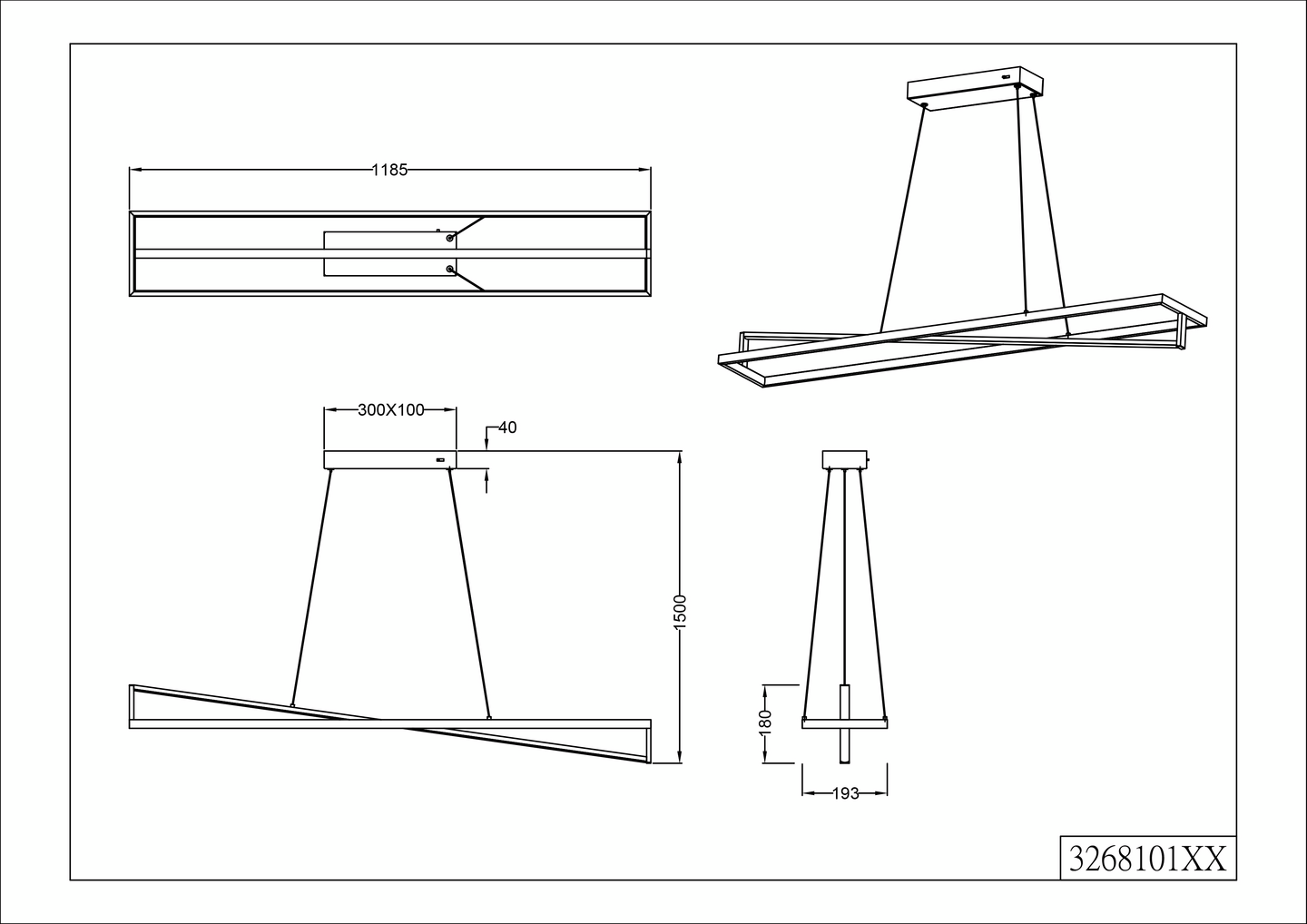 1185

300X100

40

1500

180

193

3268101XX