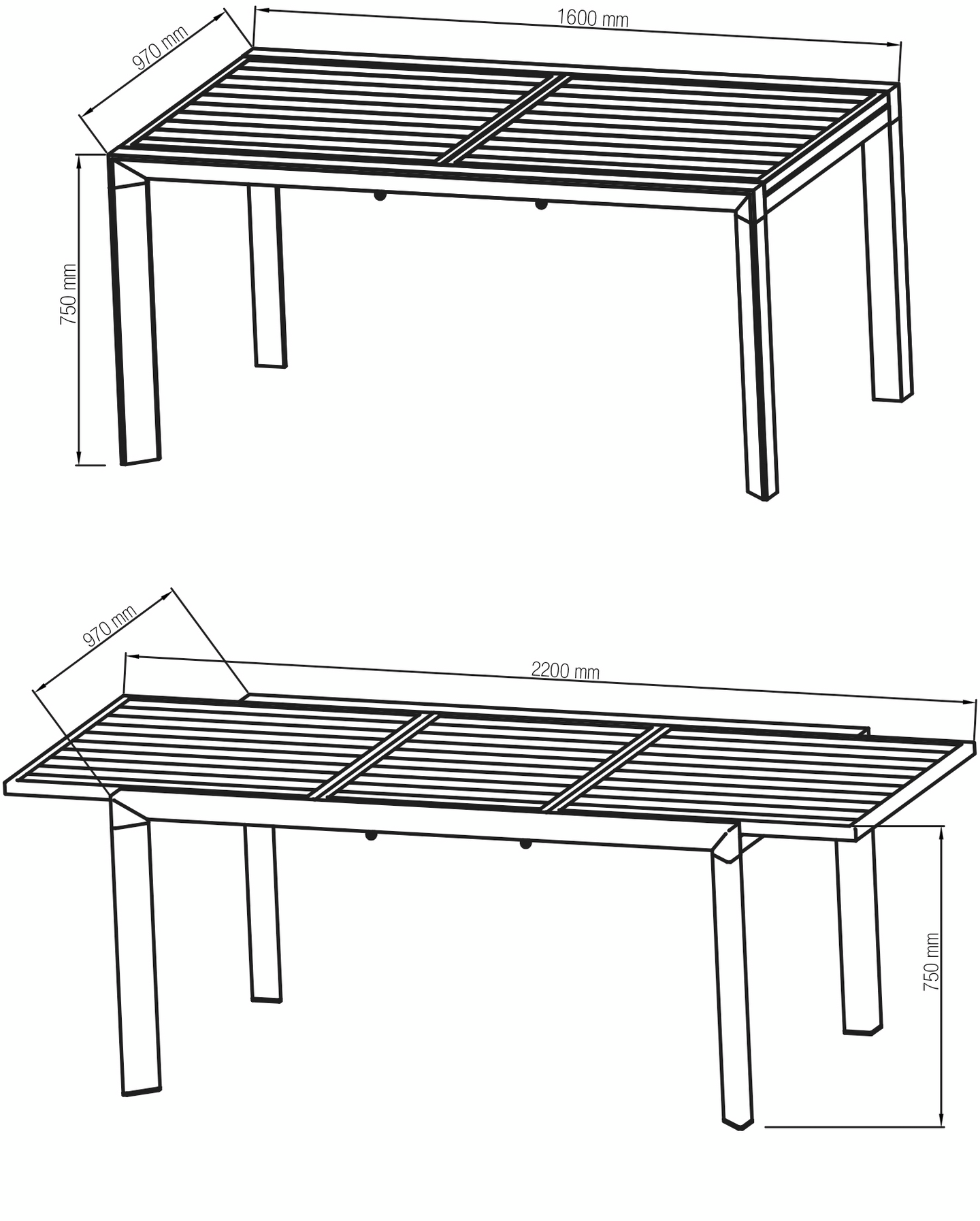 970 mm
1600 mm
750 mm

970 mm
2200 mm
750 mm