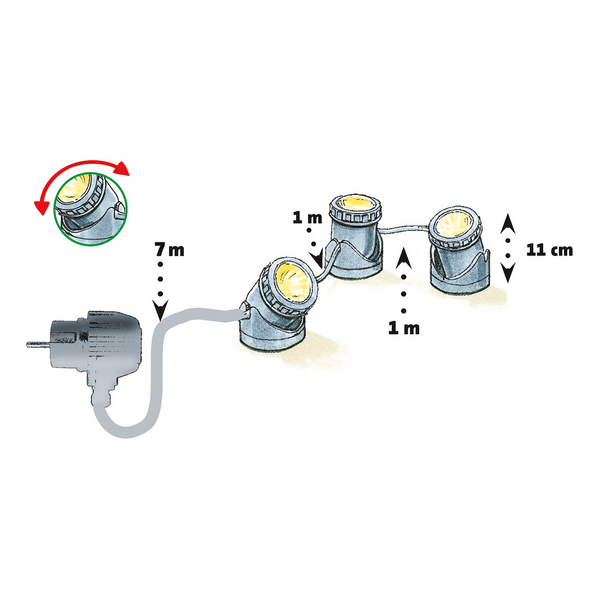 7 m

1 m

1 m

11 cm