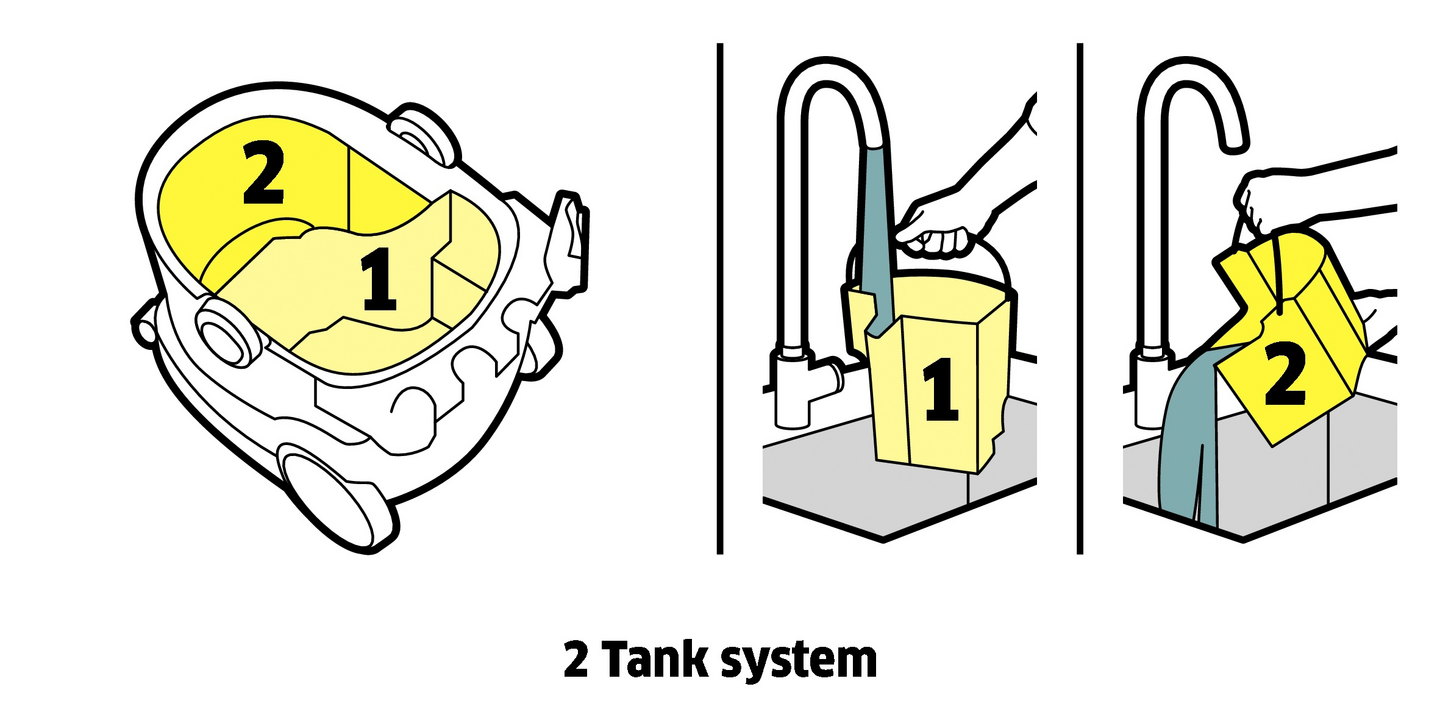 2
1
1
2
2 Tank system