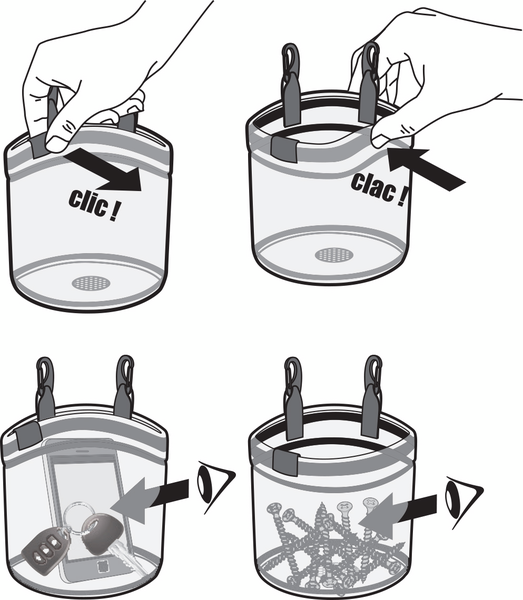 clic !

clac !