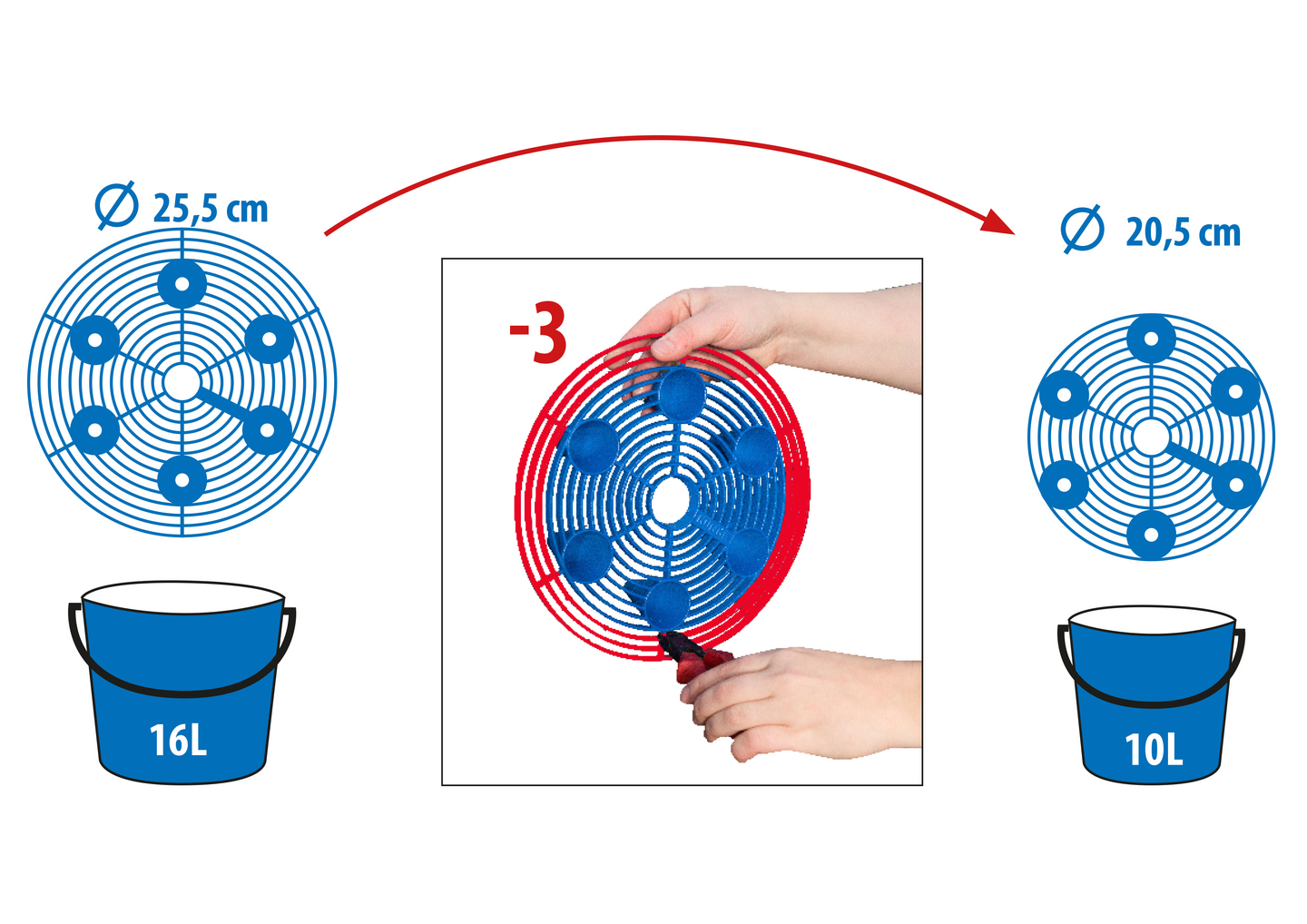 Ø 25,5 cm

16L

-3

Ø 20,5 cm

10L