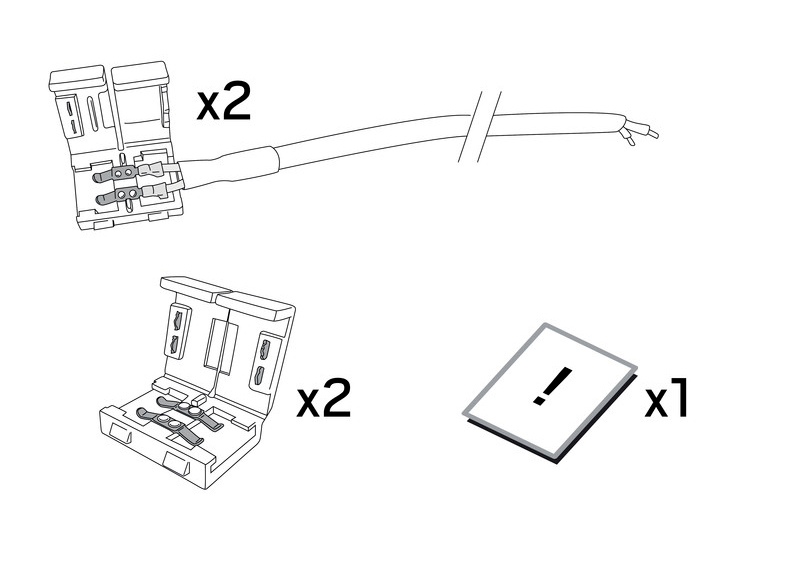 x2

x2

!

x1