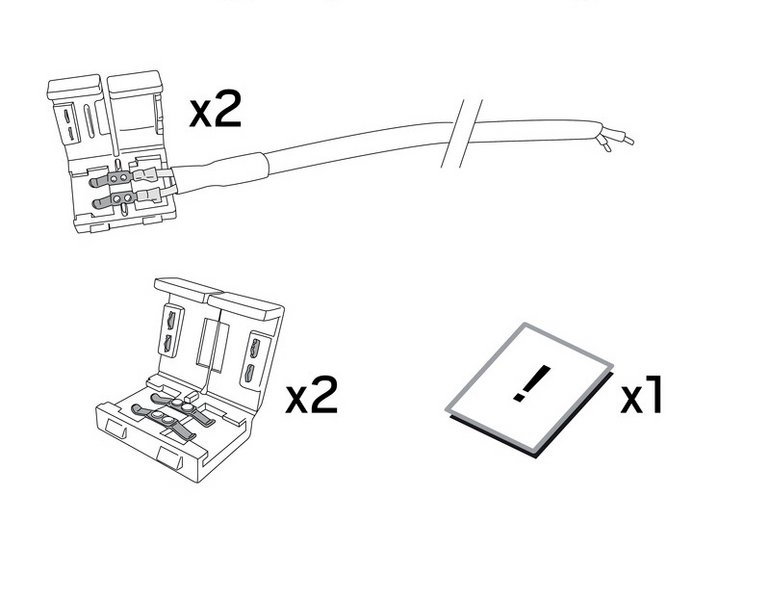 x2

x2

!

x1