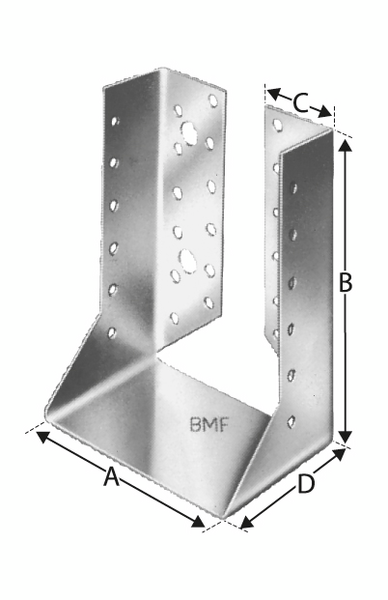 C
B
BMF
A
D